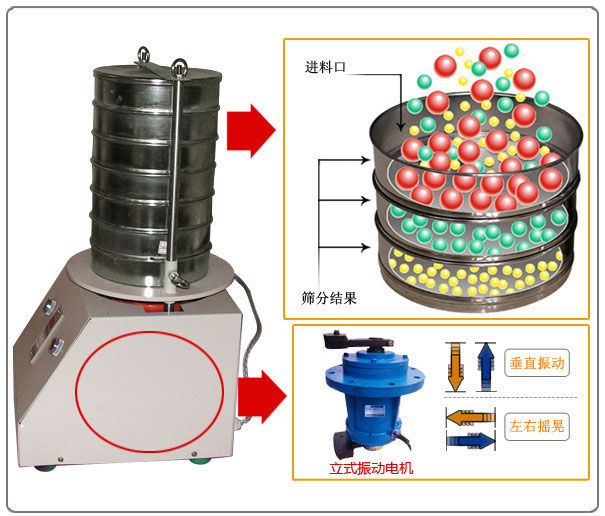 进料口

筛分结果

立式振动电机

垂直振动

左右摇晃